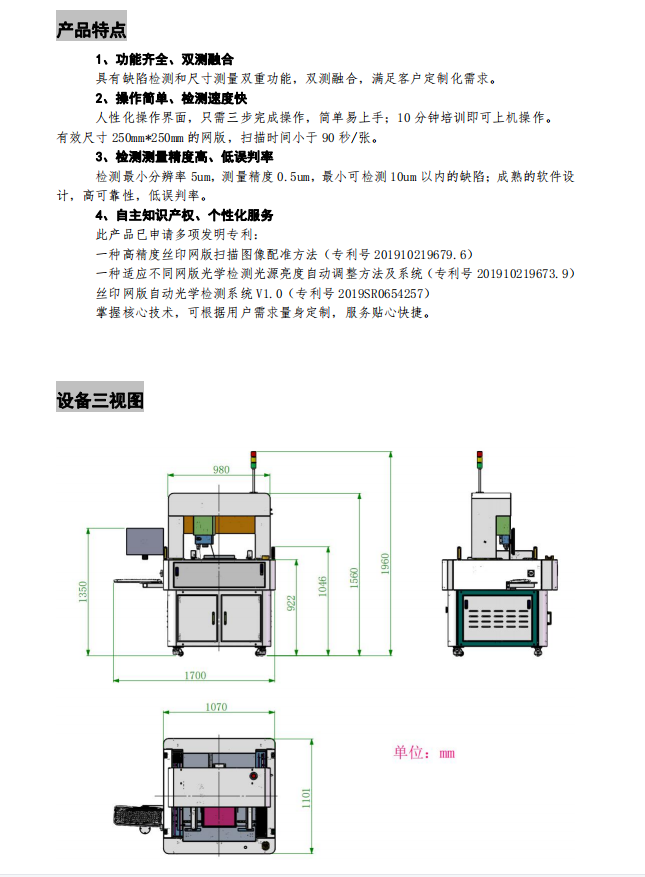 产品特点

1、功能齐全、双测融合

具有缺陷检测和尺寸测量双重功能，双测融合，满足客户定制化需求。

2、操作简单、检测速度快

人性化操作界面，只需三步完成操作，简单易上手；10 分钟培训即可上机操作。有效尺寸 250mm*250mm 的网版，扫描时间小于 90 秒/张。

3、检测测量精度高、低误判率

检测最小分辨率 5um，测量精度 0.5um，最小可检测 10um 以内的缺陷；成熟的软件设计，高可靠性，低误判率。

4、自主知识产权、个性化服务

此产品已申请多项发明专利：

一种高精度丝印网版扫描图像配准方法（专利号 201910219679.6）

一种适应不同网版光学检测光源亮度自动调整方法及系统（专利号 201910219673.9）

丝印网版自动光学检测系统 V1.0（专利号 2019SR0654257）

掌握核心技术，可根据用户需求量身定制，服务贴心快捷。

设备三视图

980
1350
922
1046
1560
1960
1700
1070
1101
单位：mm