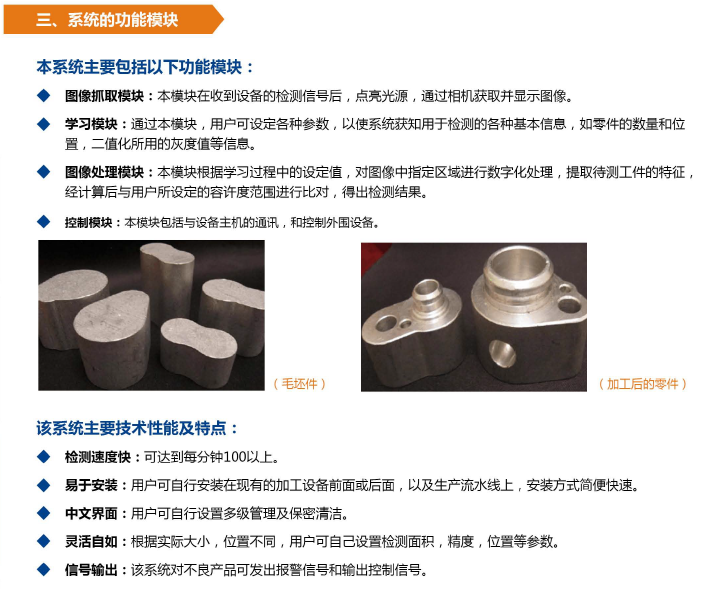 三、系统的功能模块

本系统主要包括以下功能模块：

◆ 图像抓取模块：本模块在收到设备的检测信号后，点亮光源，通过相机获取并显示图像。

◆ 学习模块：通过本模块，用户可设定各种参数，以使系统获知用于检测的各种基本信息，如零件的数量和位置，二值化所用的灰度值等信息。

◆ 图像处理模块：本模块根据学习过程中的设定值，对图像中指定区域进行数字化处理，提取待测工件的特征，经计算后与用户所设定的容许度范围进行比对，得出检测结果。

◆ 控制模块：本模块包括与设备主机的通讯，和控制外围设备。

（毛坯件）

（加工后的零件）

该系统主要技术性能及特点：

◆ 检测速度快：可达到每分钟100以上。

◆ 易于安装：用户可自行安装在现有的加工设备前面或后面，以及生产流水线上，安装方式简便快速。

◆ 中文界面：用户可自行设置多级管理及保密清洁。

◆ 灵活自如：根据实际大小，位置不同，用户可自己设置检测面积，精度，位置等参数。

◆ 信号输出：该系统对不良产品可发出报警信号和输出控制信号。