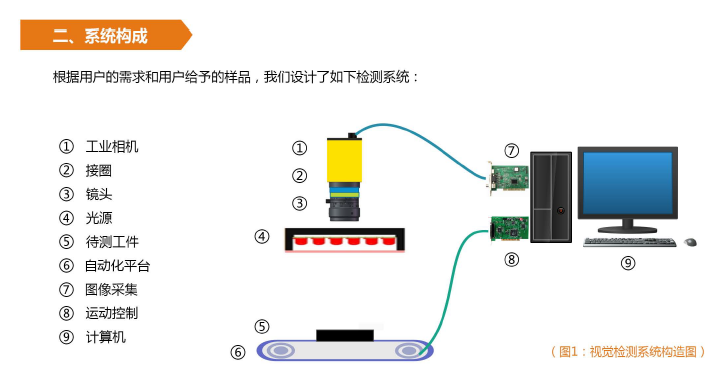 二、系统构成

根据用户的需求和用户给予的样品，我们设计了如下检测系统：

① 工业相机
② 接圈
③ 镜头
④ 光源
⑤ 待测工件
⑥ 自动化平台
⑦ 图像采集
⑧ 运动控制
⑨ 计算机

①
②
③
④
⑤
⑥
⑦
⑧
⑨

（图1：视觉检测系统构造图）