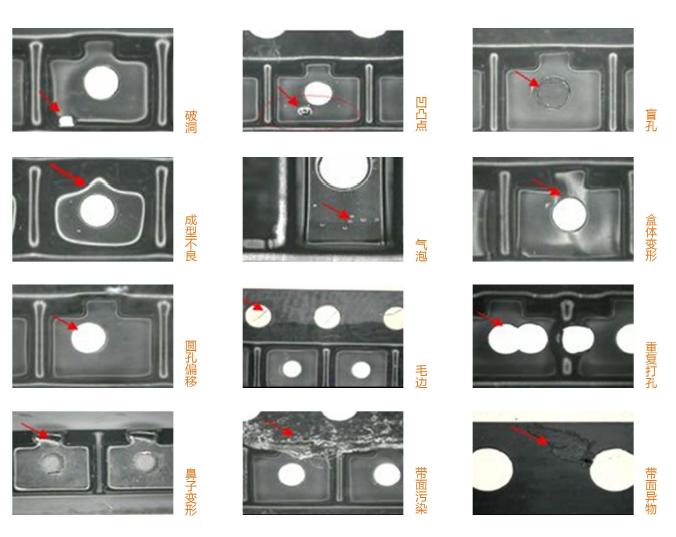 破洞

凹凸点

盲孔

成型不良

气泡

盒体变形

圆孔偏移

毛边

重复打孔

鼻子变形

带面污染

带面异物